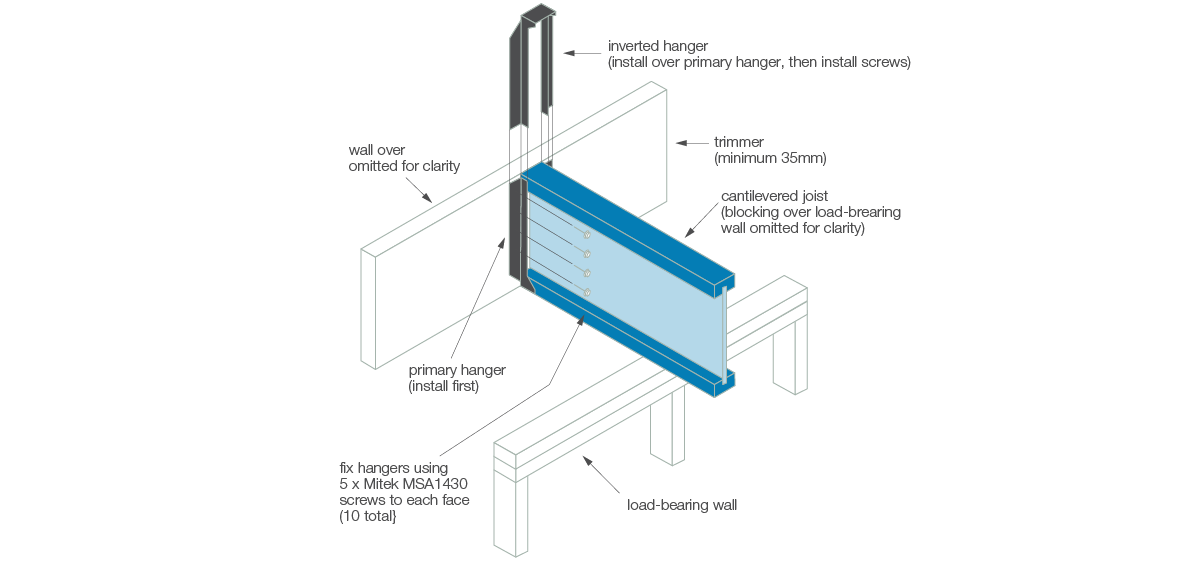 inverted hanger
(install over primary hanger, then install screws)

wall over
omitted for clarity

trimmer
(minimum 35mm)

cantilevered joist
(blocking over load-brearing
wall omitted for clarity)

primary hanger
(install first)

fix hangers using
5 x Mitek MSA1430
screws to each face
(10 total}

load-bearing wall