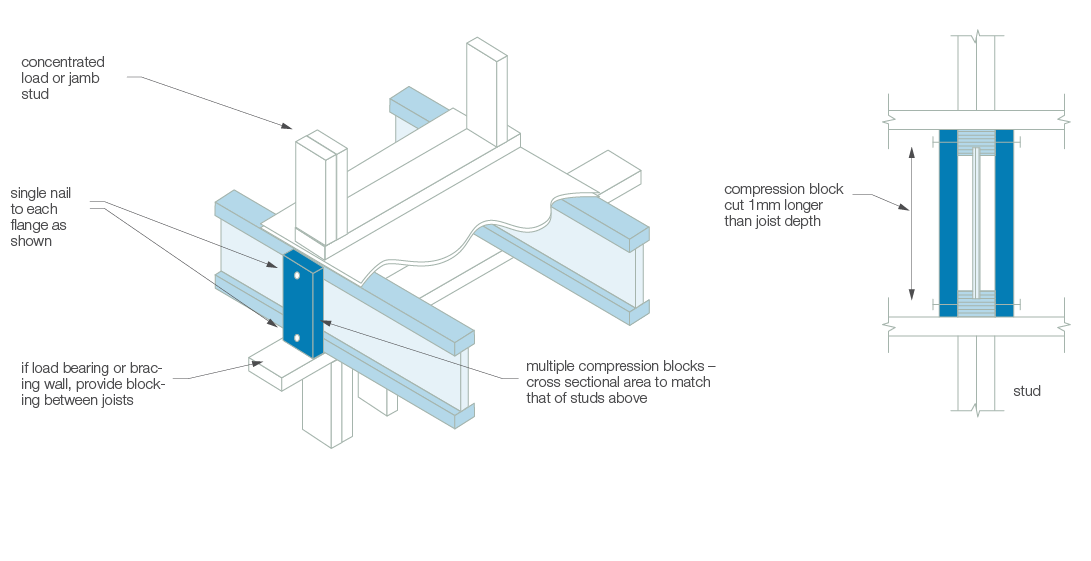 concentrated load or jamb stud

single nail to each flange as shown

if load bearing or bracing wall, provide blocking between joists

multiple compression blocks – cross sectional area to match that of studs above

compression block cut 1mm longer than joist depth

stud