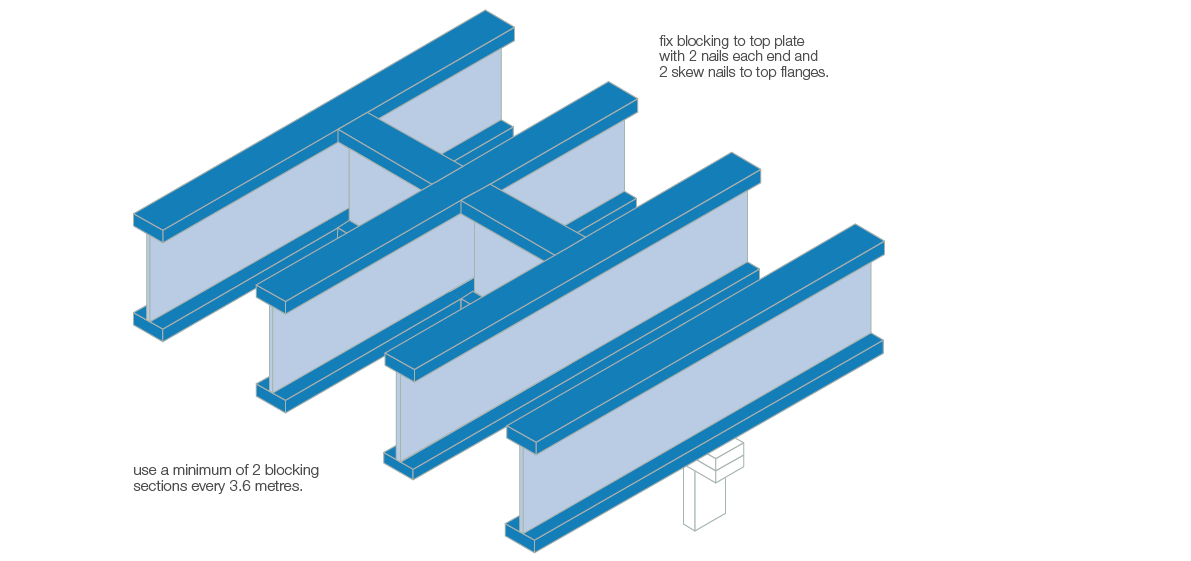 fix blocking to top plate with 2 nails each end and 2 skew nails to top flanges.

use a minimum of 2 blocking sections every 3.6 metres.