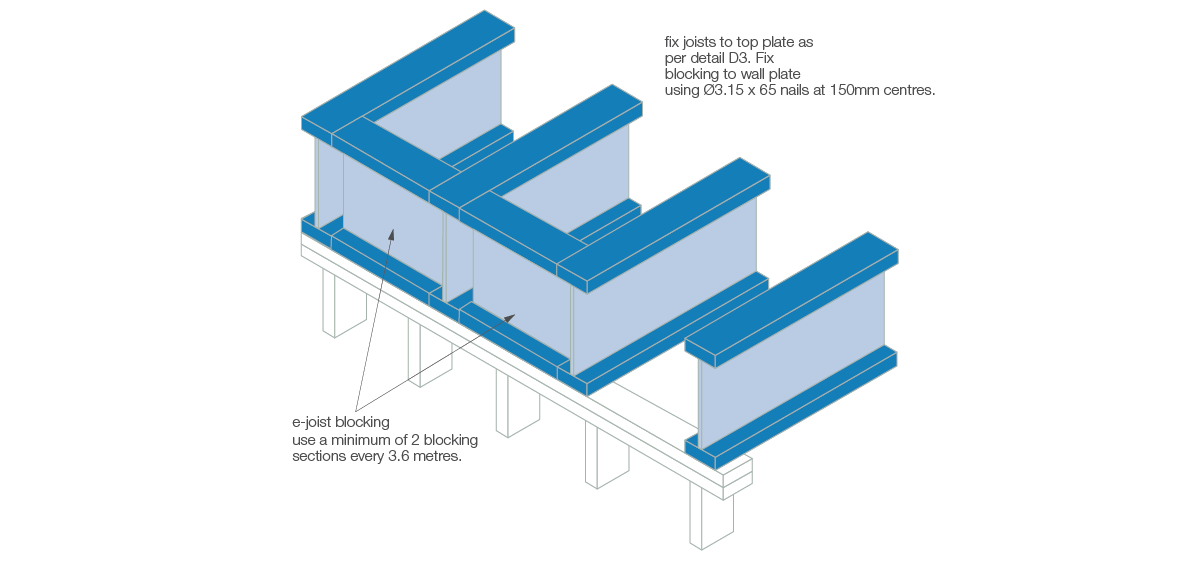 fix joists to top plate as per detail D3. Fix blocking to wall plate using Ø3.15 x 65 nails at 150mm centres.

e-joist blocking
use a minimum of 2 blocking sections every 3.6 metres.