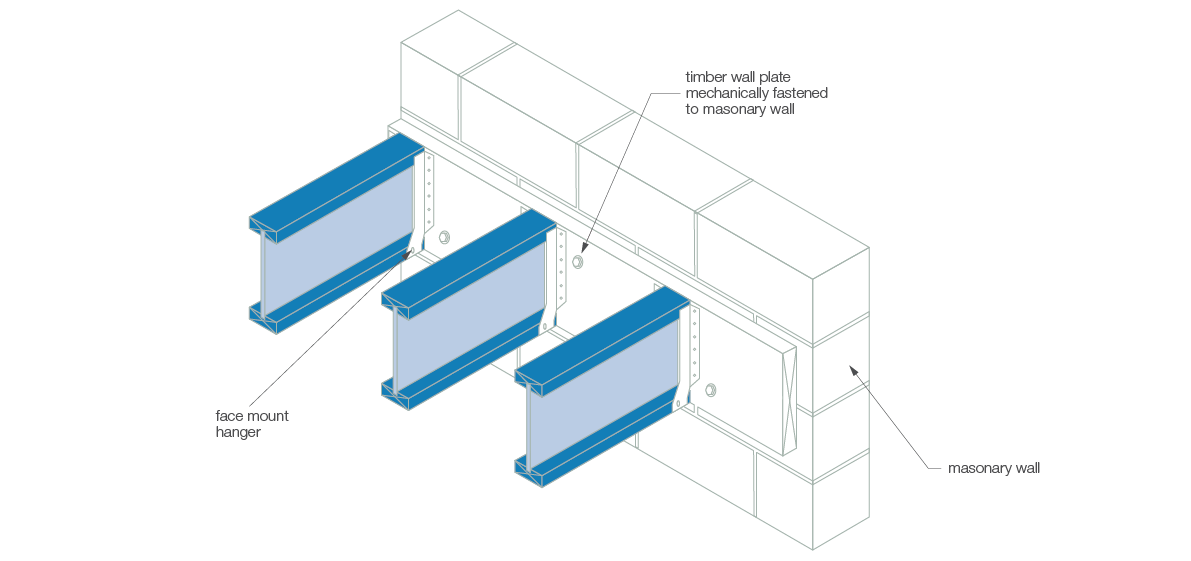 timber wall plate
mechanically fastened
to masonary wall

face mount
hanger

masonary wall