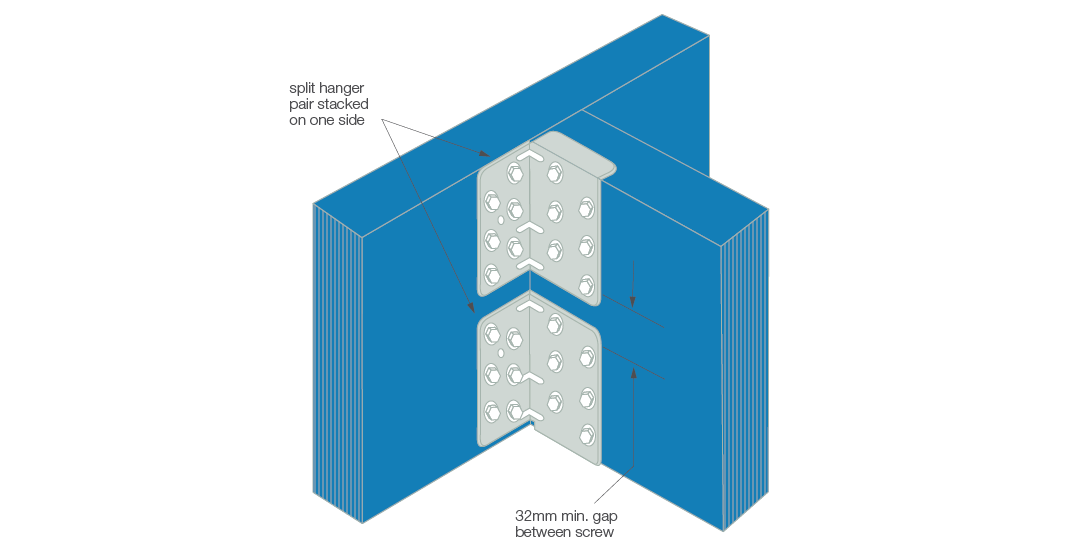 split hanger pair stacked on one side

32mm min. gap between screw